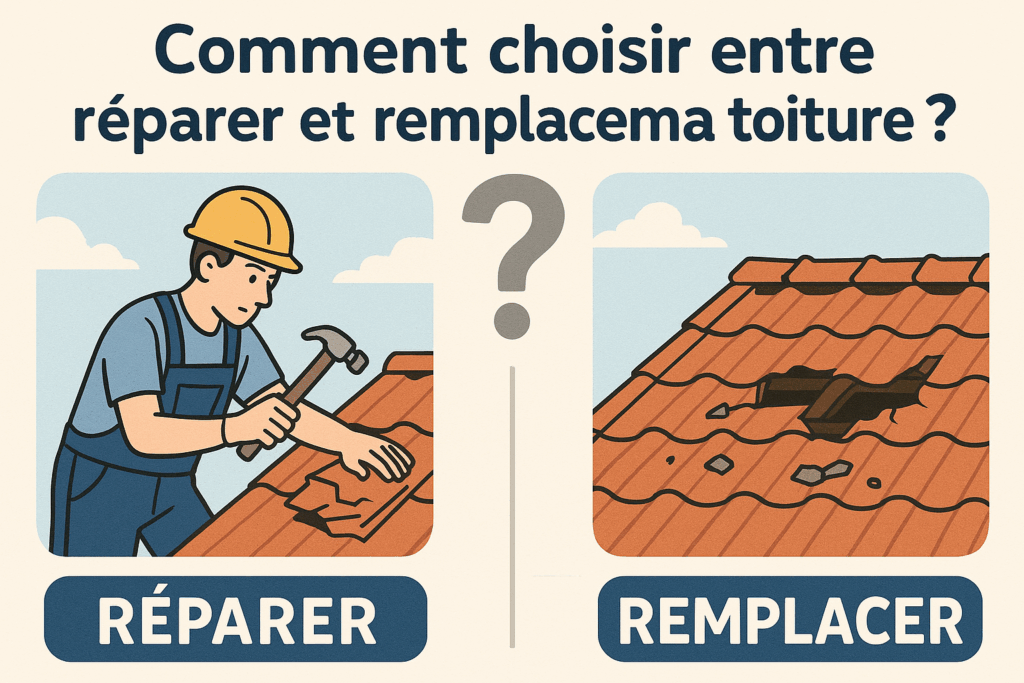 Comment choisir entre réparer et remplacema toiture ?

?

RÉPARER

REMPLACER